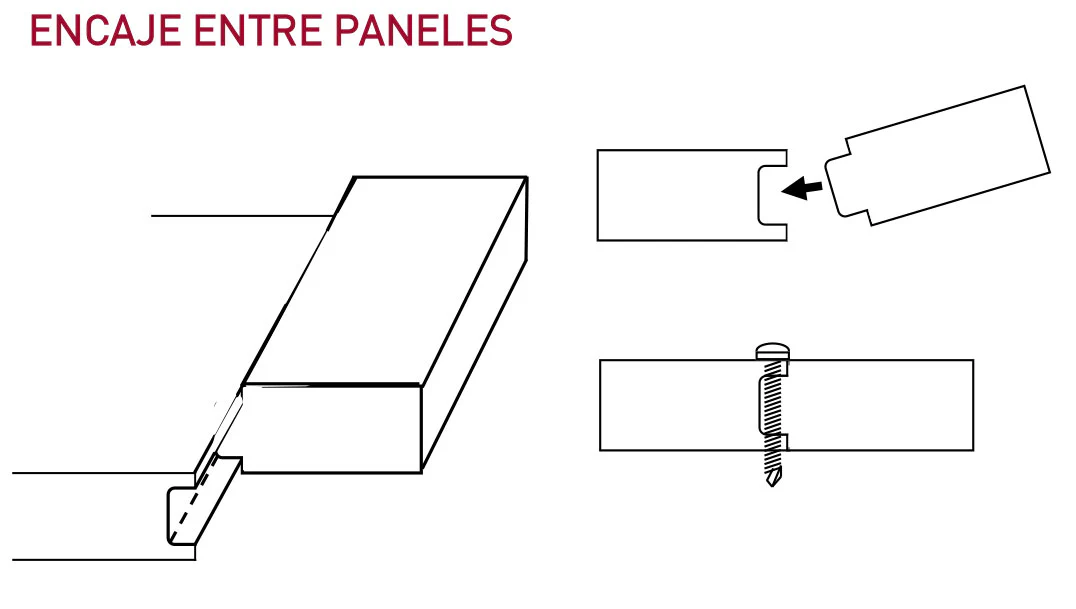 ENCAJE ENTRE PANELES